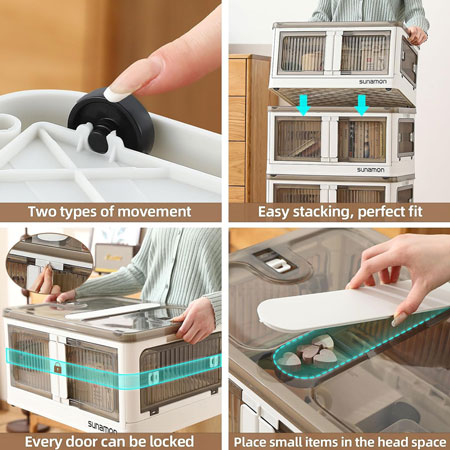 Two types of movement

sunamon

sunamon

Easy stacking, perfect fit

sunamon

Every door can be locked

Place small items in the head space